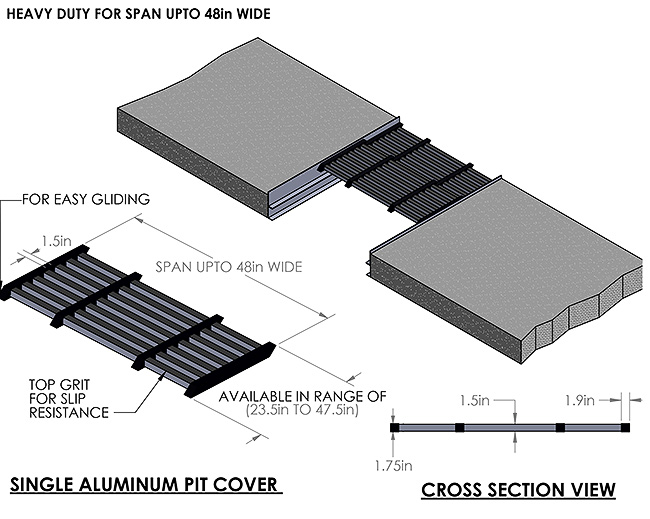 HEAVY DUTY FOR SPAN UPTO 48in WIDE

FOR EASY GLIDING

1.5in

SPAN UPTO 48in WIDE

TOP GRIT FOR SLIP RESISTANCE

AVAILABLE IN RANGE OF (23.5in TO 47.5in)

1.5in

1.9in

1.75in

SINGLE ALUMINUM PIT COVER

CROSS SECTION VIEW